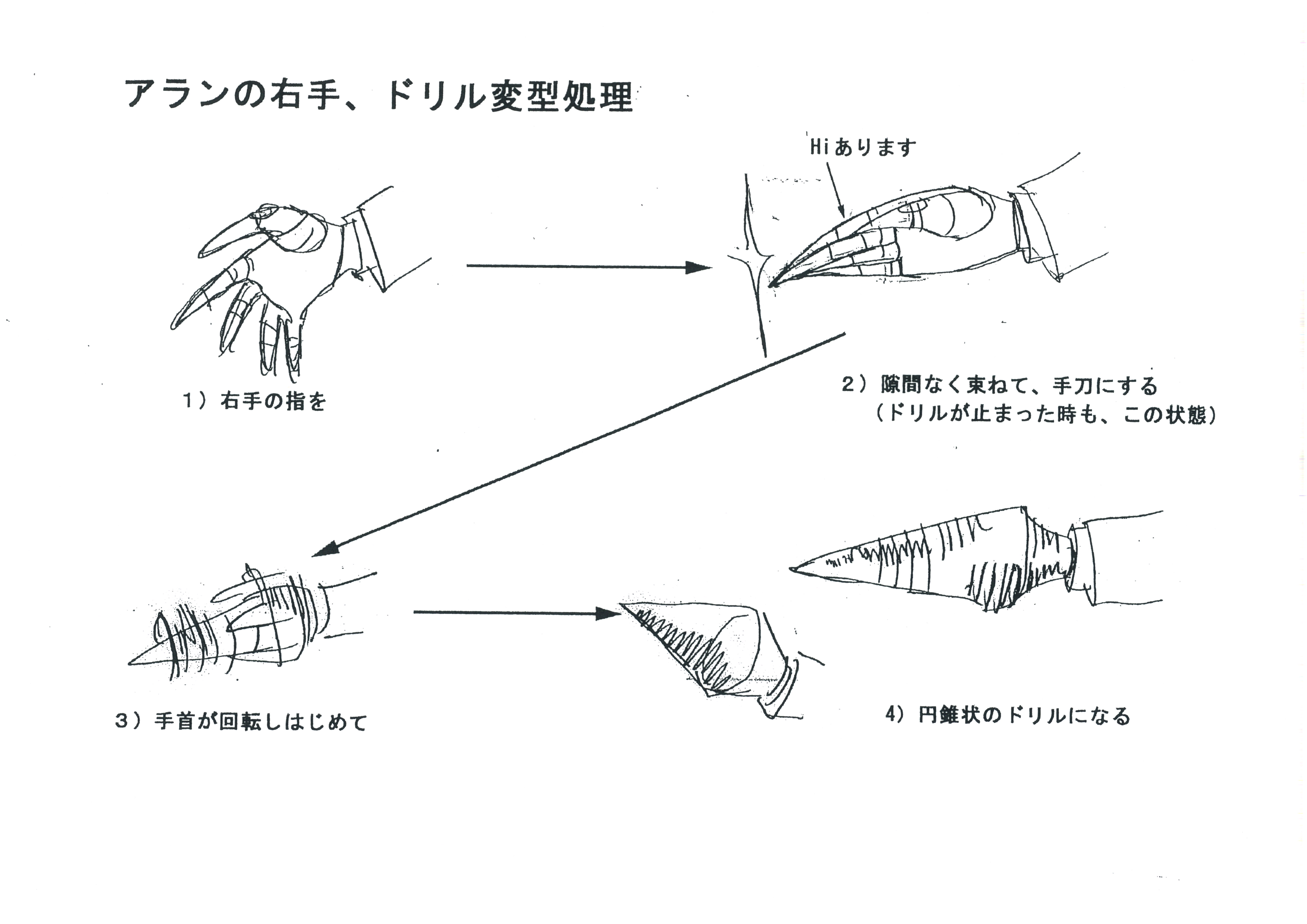 アランの右手、ドリル変型処理

Hiあります

1）右手の指を

2）隙間なく束ねて、手刀にする
（ドリルが止まった時も、この状態）

3）手首が回転しはじめて

4）円錐状のドリルになる